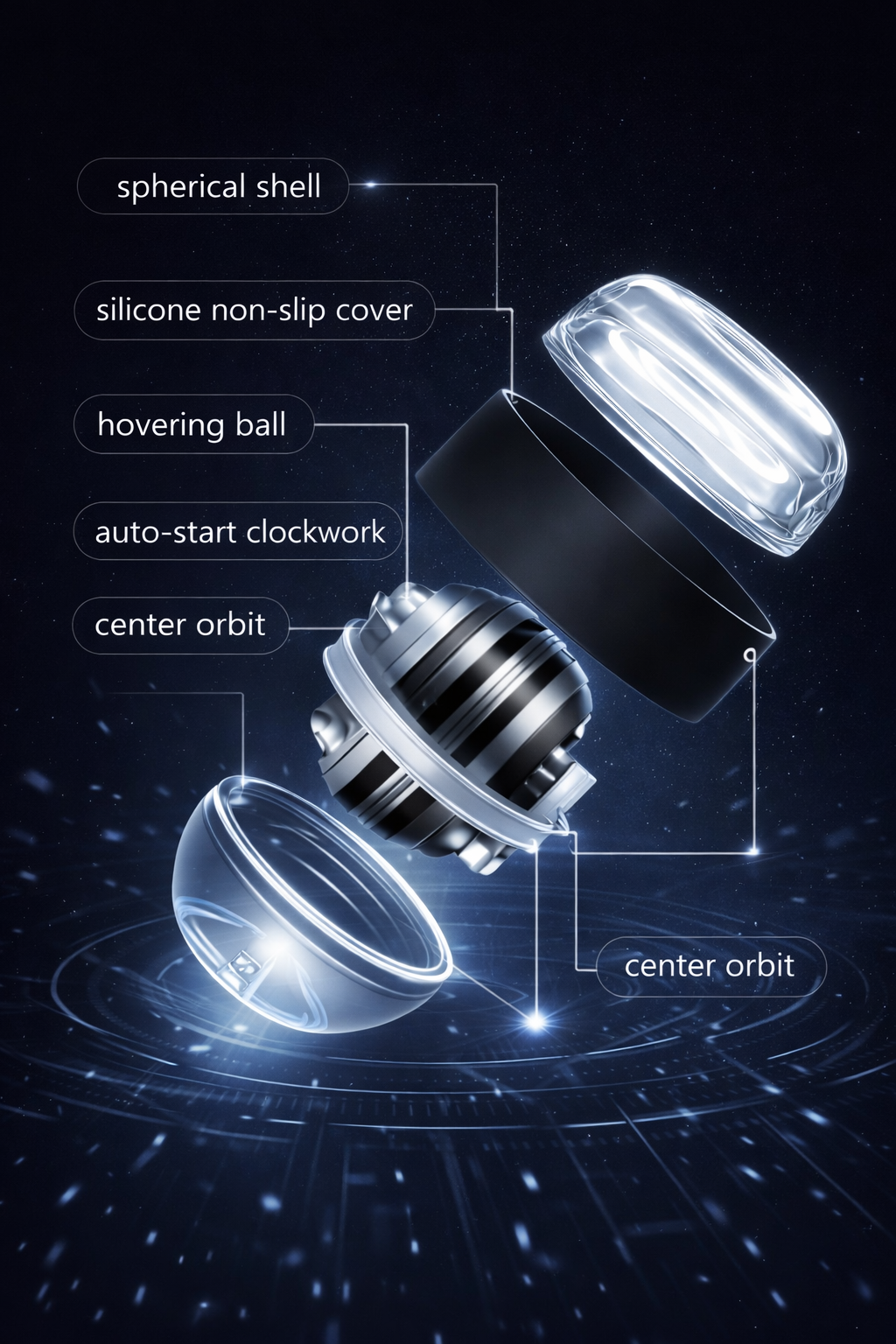 spherical shell

silicone non-slip cover

hovering ball

auto-start clockwork

center orbit

center orbit